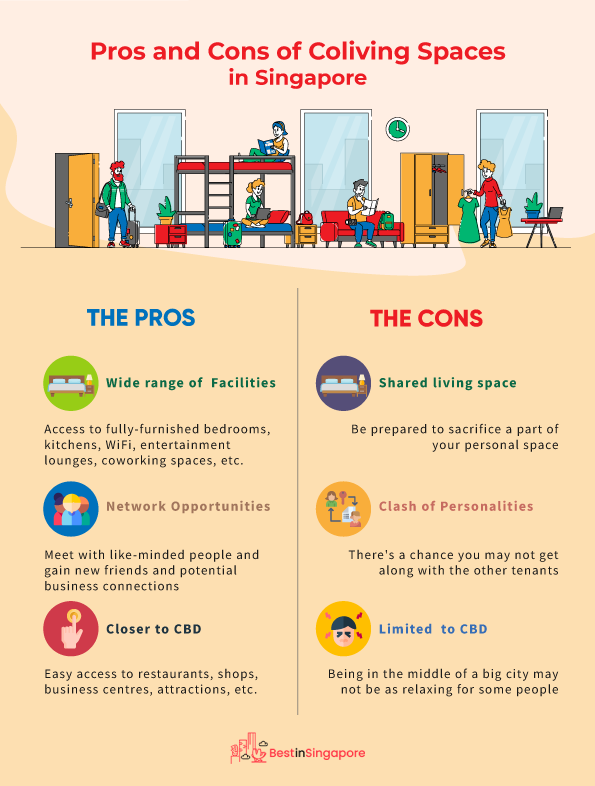 Pros and Cons of Coliving Spaces in Singapore

THE PROS

Wide range of Facilities

Access to fully-furnished bedrooms, kitchens, WiFi, entertainment lounges, coworking spaces, etc.

Network Opportunities

Meet with like-minded people and gain new friends and potential business connections

Closer to CBD

Easy access to restaurants, shops, business centres, attractions, etc.

THE CONS

Shared living space

Be prepared to sacrifice a part of your personal space

Clash of Personalities

There's a chance you may not get along with the other tenants

Limited to CBD

Being in the middle of a big city may not be as relaxing for some people

BestinSingapore